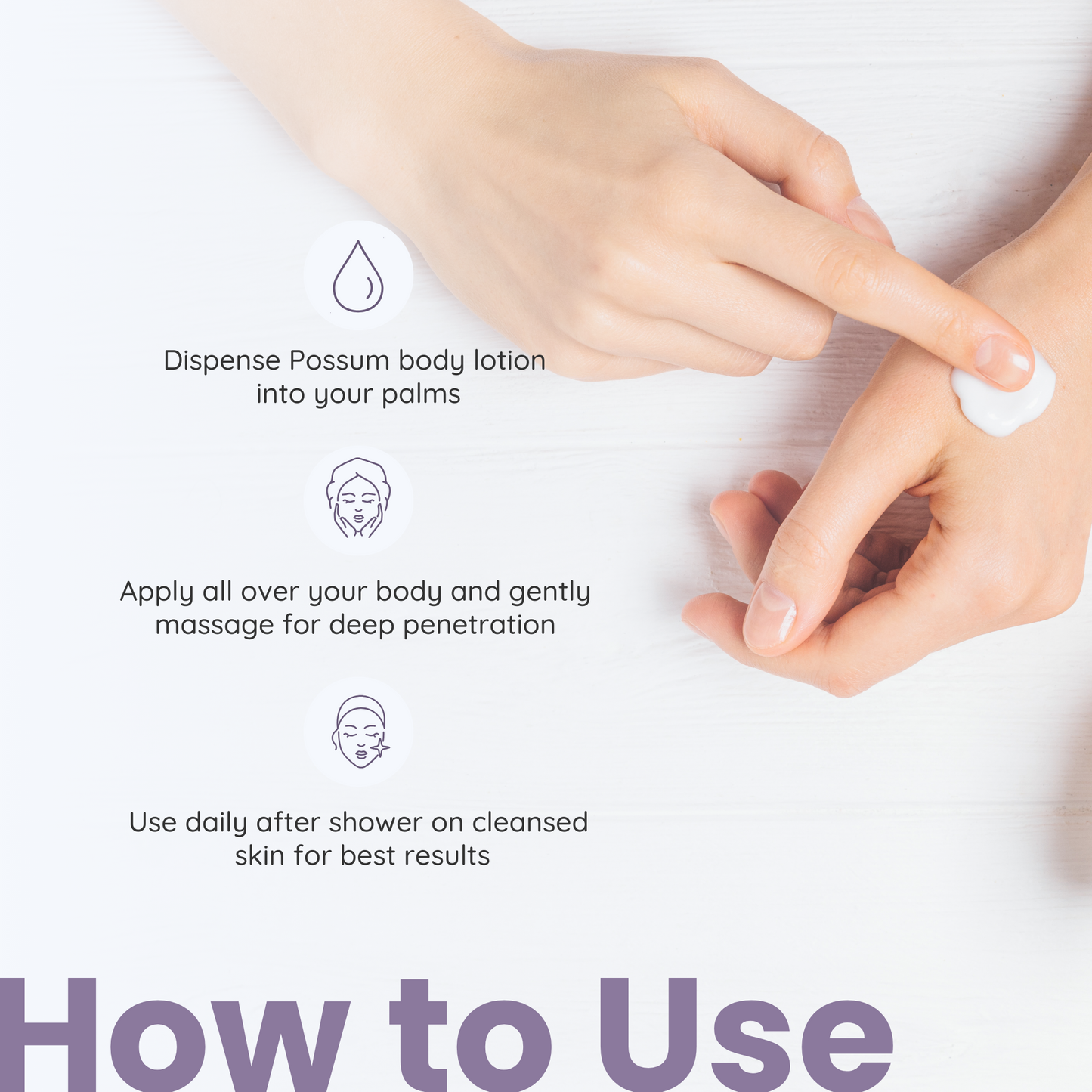 Dispense Possum body lotion into your palms

Apply all over your body and gently massage for deep penetration

Use daily after shower on cleansed skin for best results

How to Use